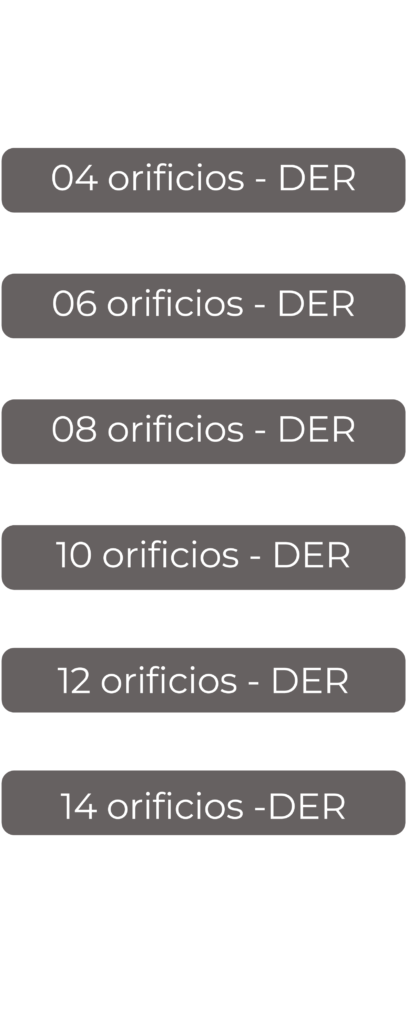 04 orificios - DER

06 orificios - DER

08 orificios - DER

10 orificios - DER

12 orificios - DER

14 orificios -DER