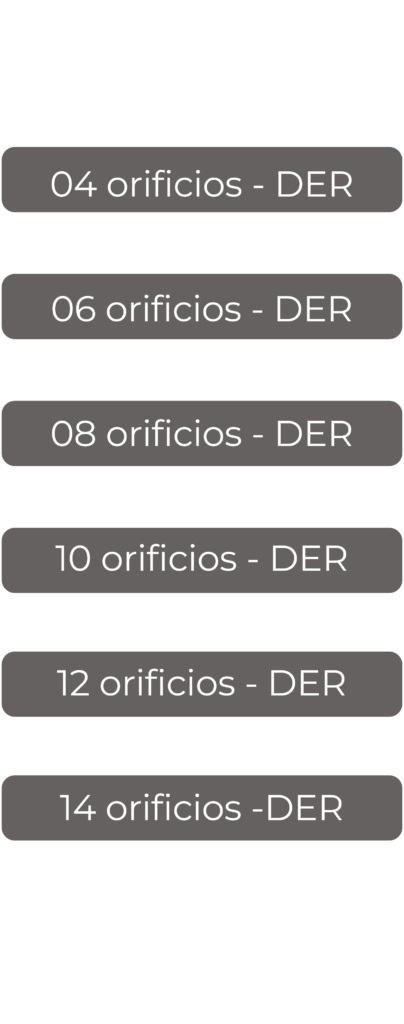 04 orificios - DER

06 orificios - DER

08 orificios - DER

10 orificios - DER

12 orificios - DER

14 orificios -DER